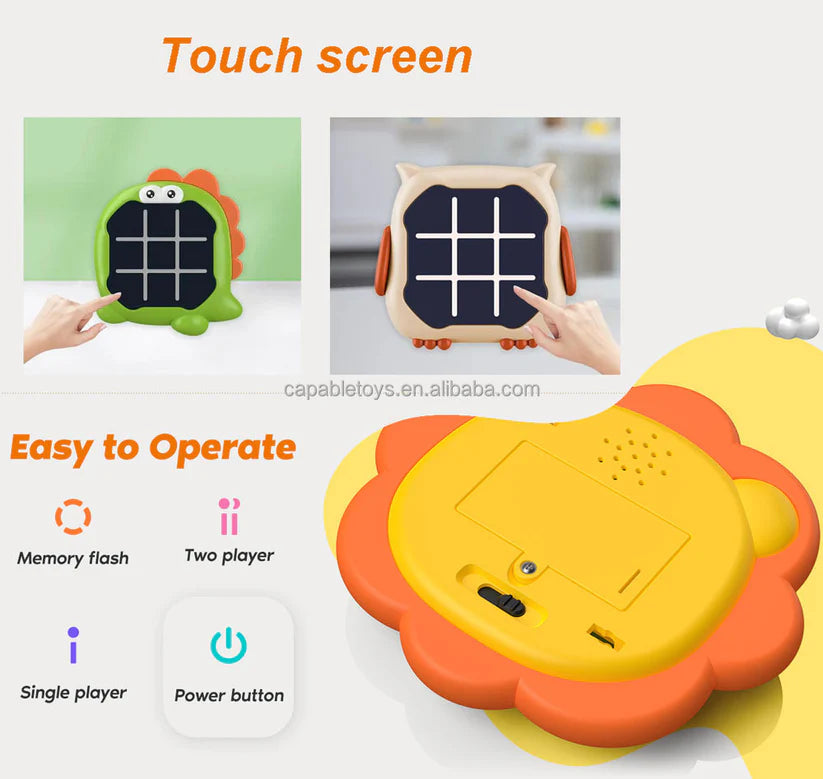 Touch screen

capabletoys.en.alibaba.com

Easy to Operate

Memory flash

Two player

Single player

Power button