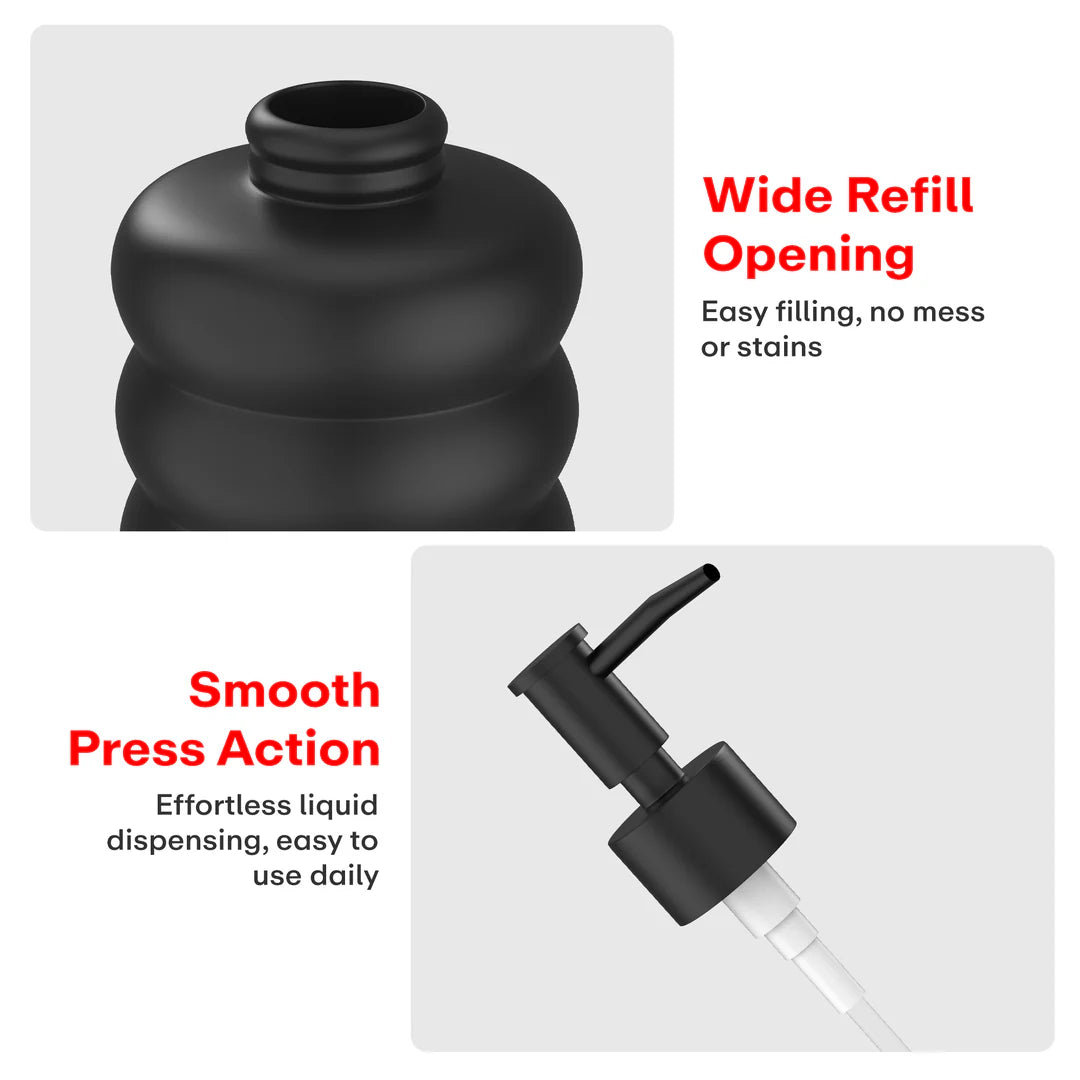 Wide Refill Opening

Easy filling, no mess or stains

Smooth Press Action

Effortless liquid dispensing, easy to use daily